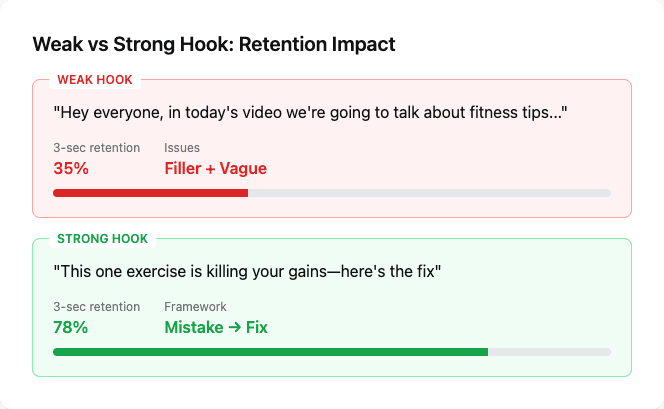 Weak vs Strong Hook: Retention Impact

WEAK HOOK

"Hey everyone, in today's video we're going to talk about fitness tips..."

3-sec retention
35%

Issues
Filler + Vague

STRONG HOOK

"This one exercise is killing your gains—here's the fix"

3-sec retention
78%

Framework
Mistake → Fix